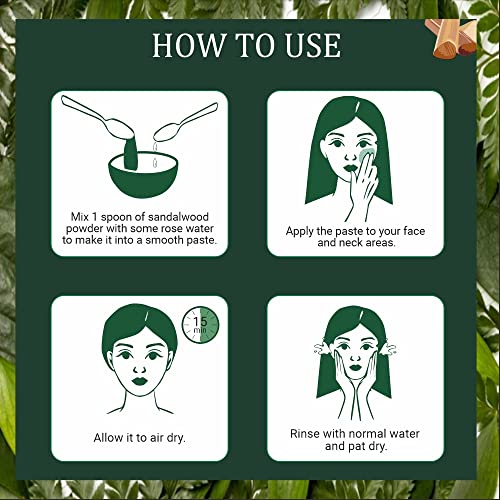 HOW TO USE

Mix 1 spoon of sandalwood powder with some rose water to make it into a smooth paste.

Apply the paste to your face and neck areas.

15 min

Allow it to air dry.

Rinse with normal water and pat dry.