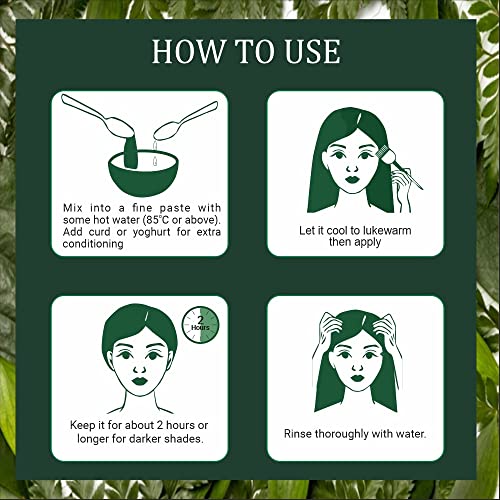 HOW TO USE

Mix into a fine paste with some hot water (85°C or above). Add curd or yoghurt for extra conditioning

Let it cool to lukewarm then apply

2 Hours

Keep it for about 2 hours or longer for darker shades.

Rinse thoroughly with water.