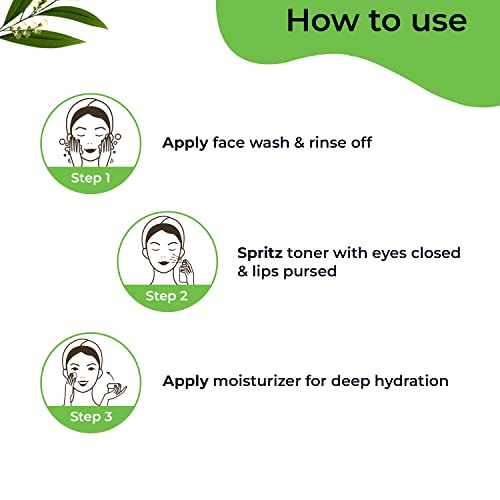 How to use

Step 1

Apply face wash & rinse off

Step 2

Spritz toner with eyes closed & lips pursed

Step 3

Apply moisturizer for deep hydration