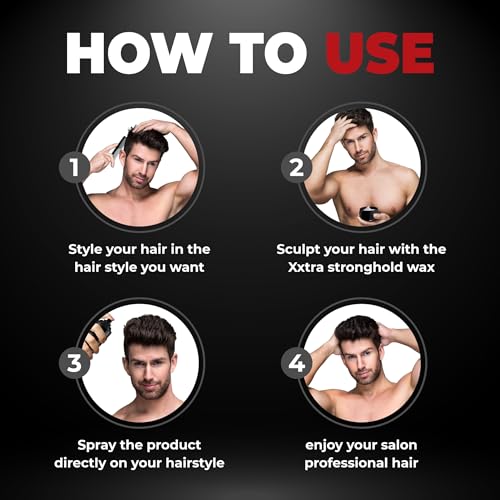 HOW TO USE

1

Style your hair in the hair style you want

2

Sculpt your hair with the Xxtra stronghold wax

3

Spray the product directly on your hairstyle

4

enjoy your salon professional hair