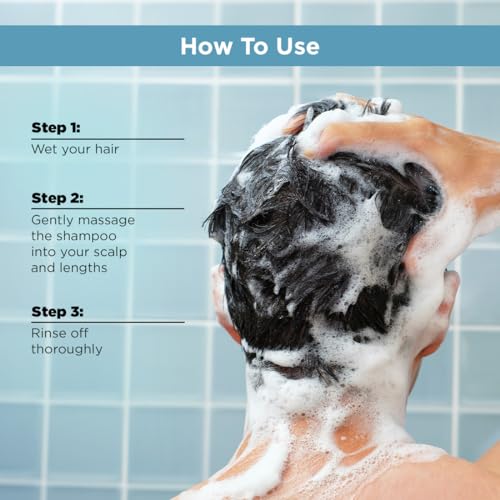 How To Use

Step 1:

Wet your hair

Step 2:

Gently massage the shampoo into your scalp and lengths

Step 3:

Rinse off thoroughly