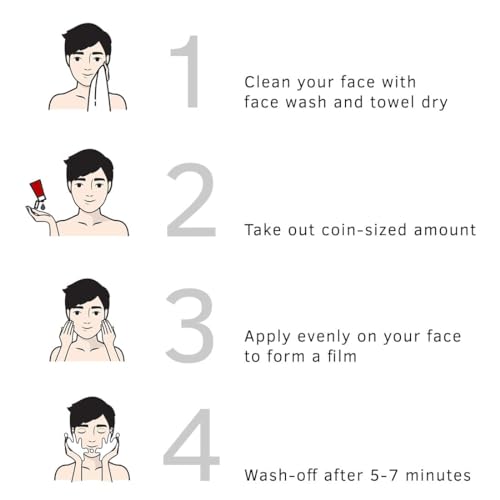 1

Clean your face with face wash and towel dry

2

Take out coin-sized amount

3

Apply evenly on your face to form a film

4

Wash-off after 5-7 minutes