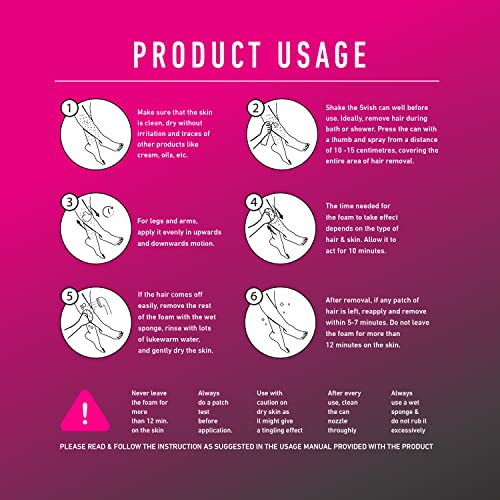 PRODUCT USAGE

1

Make sure that the skin is clean, dry without irritation and traces of other products like cream, oils, etc.

2

Shake the Svish can well before use. Ideally, remove hair during bath or shower. Press the can with a thumb and spray from a distance of 10 -15 centimetres, covering the entire area of hair removal.

3

For legs and arms, apply it evenly in upwards and downwards motion.

4

The time needed for the foam to take effect depends on the type of hair & skin. Allow it to act for 10 minutes.

5

If the hair comes off easily, remove the rest of the foam with the wet sponge, rinse with lots of lukewarm water, and gently dry the skin.

6

After removal, if any patch of hair is left, reapply and remove within 5-7 minutes. Do not leave the foam for more than 12 minutes on the skin.

!

Never leave the foam for more than 12 min. on the skin

Always do a patch test before application.

Use with caution on dry skin as it might give a tingling effect

After every use, clean the can nozzle throughly

Always use a wet sponge & do not rub it excessively

PLEASE READ & FOLLOW THE INSTRUCTION AS SUGGESTED IN THE USAGE MANUAL PROVIDED WITH THE PRODUCT