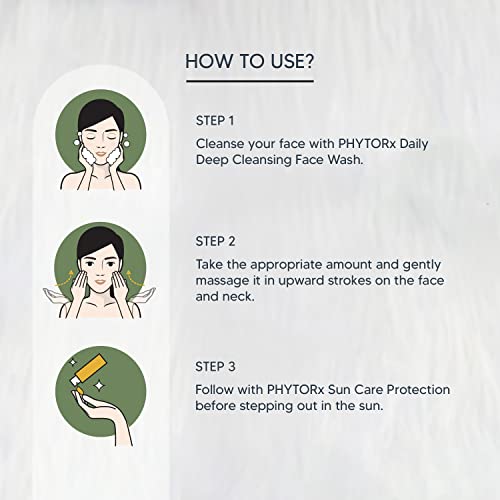 HOW TO USE?

STEP 1
Cleanse your face with PHYTORx Daily Deep Cleansing Face Wash.

STEP 2
Take the appropriate amount and gently massage it in upward strokes on the face and neck.

STEP 3
Follow with PHYTORx Sun Care Protection before stepping out in the sun.