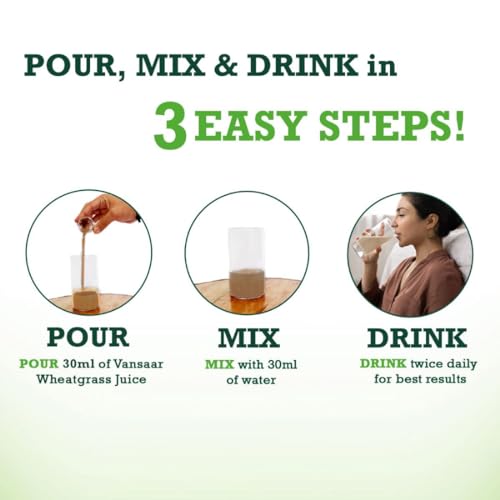 POUR, MIX & DRINK in

3 EASY STEPS!

POUR

POUR 30ml of Vansaar Wheatgrass Juice

MIX

MIX with 30ml of water

DRINK

DRINK twice daily for best results