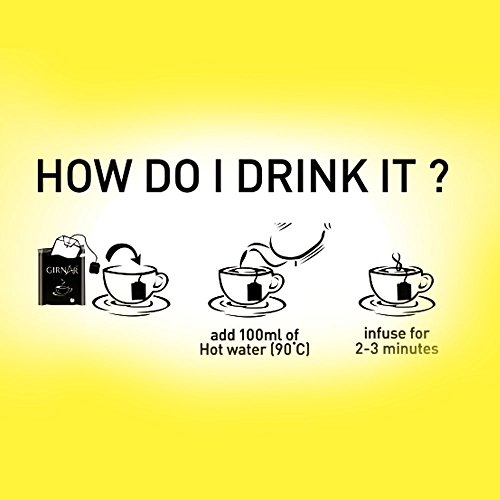 HOW DO I DRINK IT ?

GIRNAR

add 100ml of Hot water (90°C)

infuse for 2-3 minutes