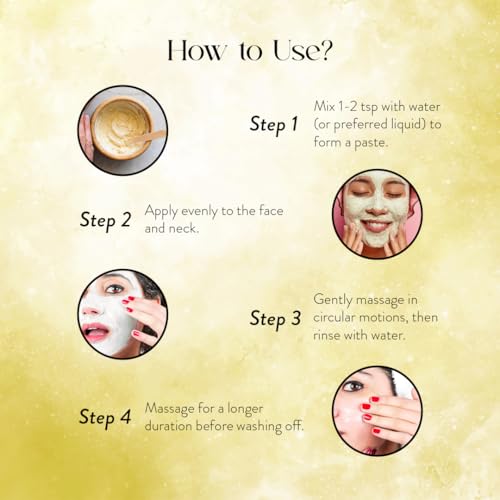 How to Use?

Step 1
Mix 1-2 tsp with water (or preferred liquid) to form a paste.

Step 2
Apply evenly to the face and neck.

Step 3
Gently massage in circular motions, then rinse with water.

Step 4
Massage for a longer duration before washing off.