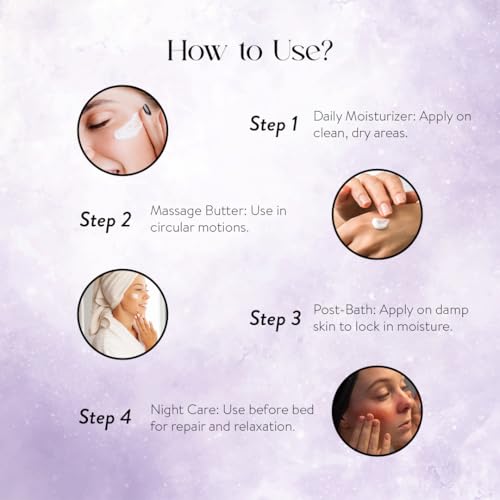 How to Use?

Step 1 Daily Moisturizer: Apply on clean, dry areas.

Step 2 Massage Butter: Use in circular motions.

Step 3 Post-Bath: Apply on damp skin to lock in moisture.

Step 4 Night Care: Use before bed for repair and relaxation.