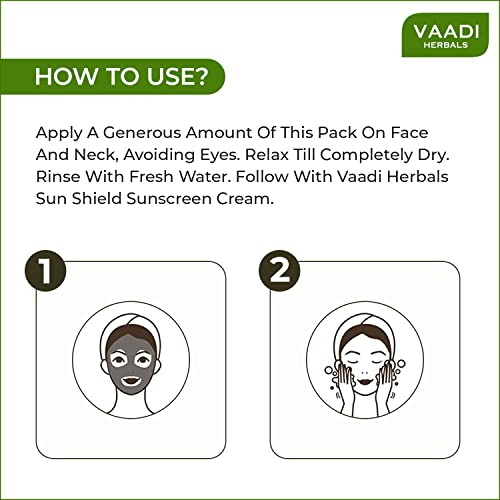 VAADI
HERBALS

HOW TO USE?

Apply A Generous Amount Of This Pack On Face And Neck, Avoiding Eyes. Relax Till Completely Dry. Rinse With Fresh Water. Follow With Vaadi Herbals Sun Shield Sunscreen Cream.

1

2