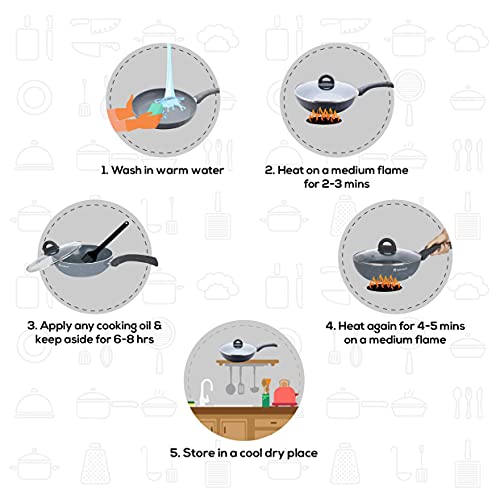 1. Wash in warm water

2. Heat on a medium flame for 2-3 mins

3. Apply any cooking oil & keep aside for 6-8 hrs

4. Heat again for 4-5 mins on a medium flame

5. Store in a cool dry place