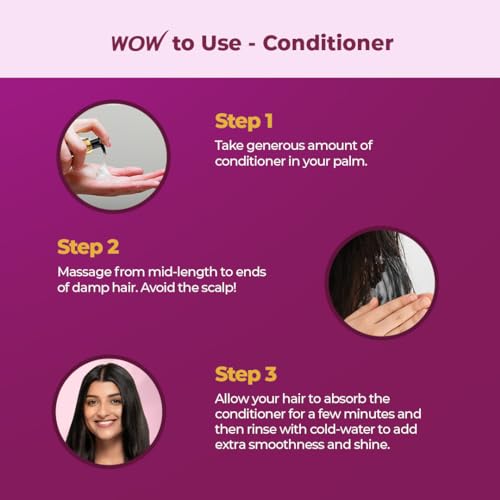 WOW to Use - Conditioner

Step 1
Take generous amount of conditioner in your palm.

Step 2
Massage from mid-length to ends of damp hair. Avoid the scalp!

Step 3
Allow your hair to absorb the conditioner for a few minutes and then rinse with cold-water to add extra smoothness and shine.