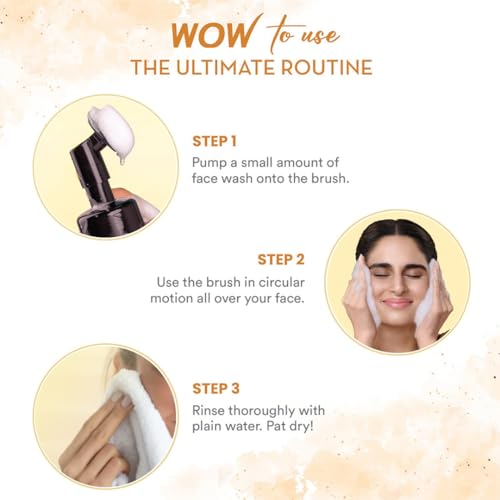 WOW to use
THE ULTIMATE ROUTINE

STEP 1
Pump a small amount of face wash onto the brush.

STEP 2
Use the brush in circular motion all over your face.

STEP 3
Rinse thoroughly with plain water. Pat dry!