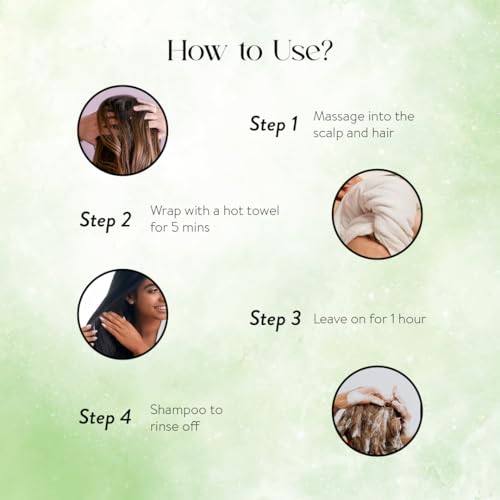 How to Use?

Step 1 Massage into the scalp and hair

Step 2 Wrap with a hot towel for 5 mins

Step 3 Leave on for 1 hour

Step 4 Shampoo to rinse off