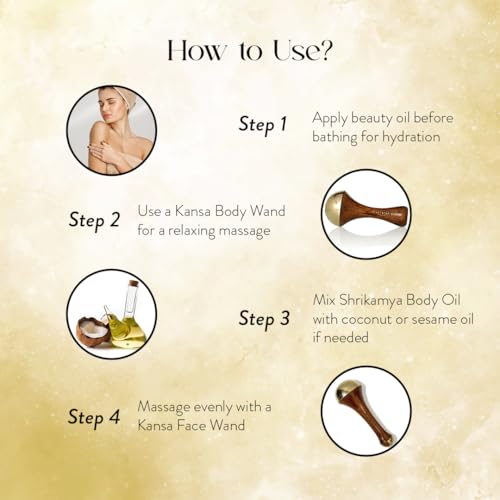 How to Use?

Step 1 Apply beauty oil before bathing for hydration

Step 2 Use a Kansa Body Wand for a relaxing massage

Step 3 Mix Shrikamya Body Oil with coconut or sesame oil if needed

Step 4 Massage evenly with a Kansa Face Wand