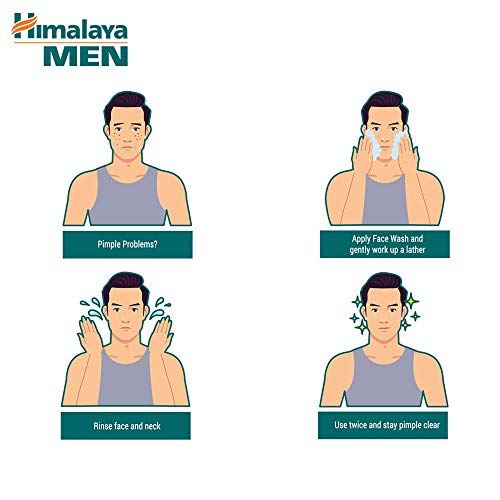 Himalaya MEN

Pimple Problems?

Apply Face Wash and gently work up a lather

Rinse face and neck

Use twice and stay pimple clear