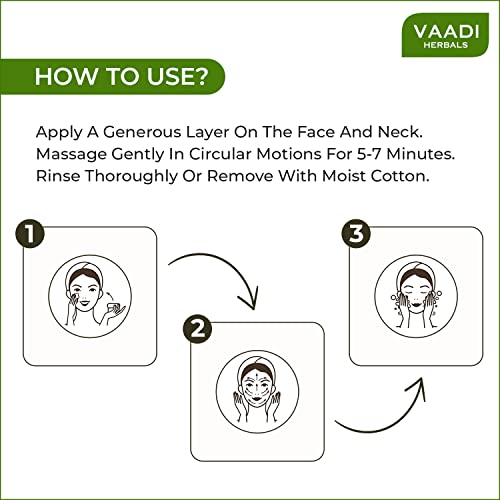 VAADI
HERBALS

HOW TO USE?

Apply A Generous Layer On The Face And Neck. Massage Gently In Circular Motions For 5-7 Minutes. Rinse Thoroughly Or Remove With Moist Cotton.

1

2

3