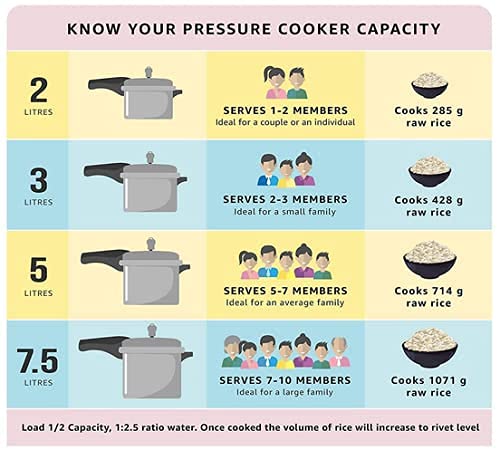 KNOW YOUR PRESSURE COOKER CAPACITY

2
LITRES

SERVES 1-2 MEMBERS
Ideal for a couple or an individual

Cooks 285 g raw rice

3
LITRES

SERVES 2-3 MEMBERS
Ideal for a small family

Cooks 428 g raw rice

5
LITRES

SERVES 5-7 MEMBERS
Ideal for an average family

Cooks 714 g raw rice

7.5
LITRES

SERVES 7-10 MEMBERS
Ideal for a large family

Cooks 1071 g raw rice

Load 1/2 Capacity, 1:2.5 ratio water. Once cooked the volume of rice will increase to rivet level