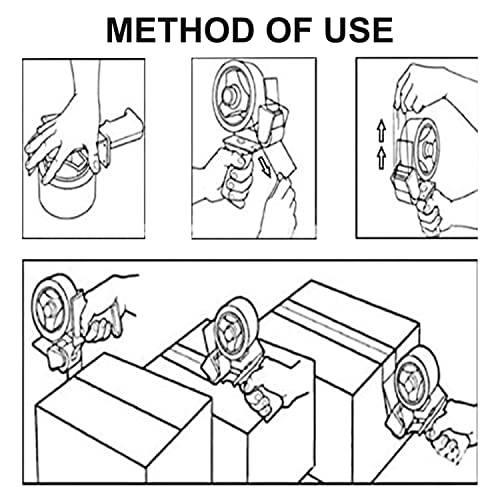 METHOD OF USE