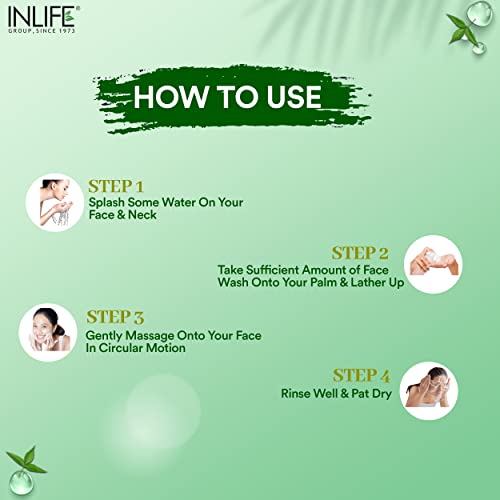 INLIFE®
GROUP, SINCE 1973

HOW TO USE

STEP 1
Splash Some Water On Your Face & Neck

STEP 2
Take Sufficient Amount of Face Wash Onto Your Palm & Lather Up

STEP 3
Gently Massage Onto Your Face In Circular Motion

STEP 4
Rinse Well & Pat Dry