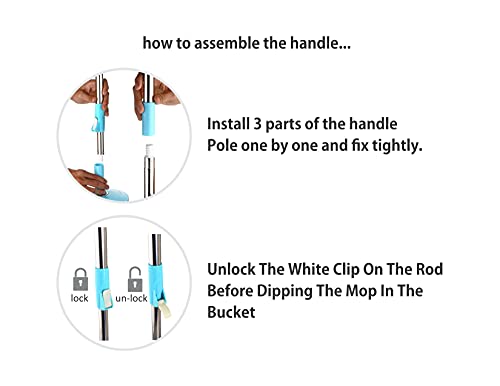 how to assemble the handle...

Install 3 parts of the handle Pole one by one and fix tightly.

lock

un-lock

Unlock The White Clip On The Rod Before Dipping The Mop In The Bucket