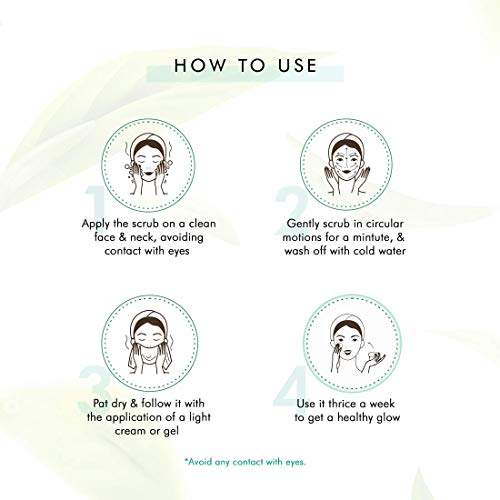 HOW TO USE

1
Apply the scrub on a clean face & neck, avoiding contact with eyes

2
Gently scrub in circular motions for a mintute, & wash off with cold water

3
Pat dry & follow it with the application of a light cream or gel

4
Use it thrice a week to get a healthy glow

*Avoid any contact with eyes.