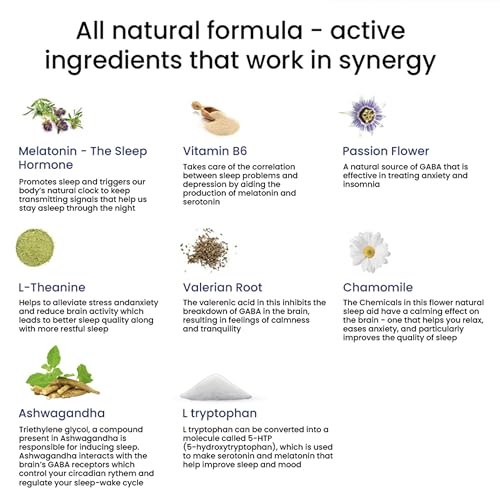 All natural formula - active ingredients that work in synergy

Melatonin - The Sleep Hormone

Promotes sleep and triggers our body's natural clock to keep transmitting signals that help us stay asleep through the night

Vitamin B6

Takes care of the correlation between sleep problems and depression by aiding the production of melatonin and serotonin

Passion Flower

A natural source of GABA that is effective in treating anxiety and insomnia

L-Theanine

Helps to alleviate stress andanxiety and reduce brain activity which leads to better sleep quality along with more restful sleep

Valerian Root

The valerenic acid in this inhibits the breakdown of GABA in the brain, resulting in feelings of calmness and tranquility

Chamomile

The Chemicals in this flower natural sleep aid have a calming effect on the brain - one that helps you relax, eases anxiety, and particularly improves the quality of sleep

Ashwagandha

Triethylene glycol, a compound present in Ashwagandha is responsible for inducing sleep. Ashwagandha interacts with the brain's GABA receptors which control your circadian rythem and regulate your sleep-wake cycle

L tryptophan

L tryptophan can be converted into a molecule called 5-HTP (5-hydroxytryptophan), which is used to make serotonin and melatonin that help improve sleep and mood