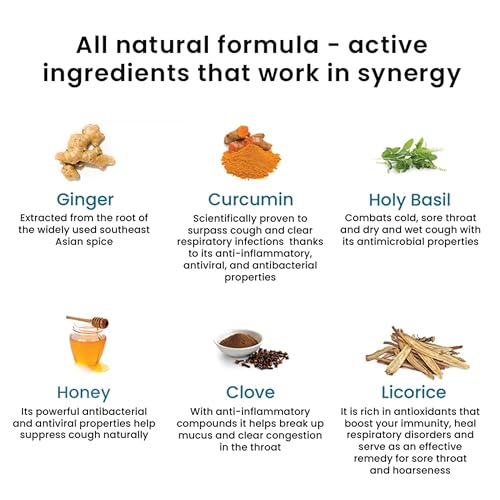 All natural formula - active ingredients that work in synergy

Ginger
Extracted from the root of the widely used southeast Asian spice

Curcumin
Scientifically proven to surpass cough and clear respiratory infections thanks to its anti-inflammatory, antiviral, and antibacterial properties

Holy Basil
Combats cold, sore throat and dry and wet cough with its antimicrobial properties

Honey
Its powerful antibacterial and antiviral properties help suppress cough naturally

Clove
With anti-inflammatory compounds it helps break up mucus and clear congestion in the throat

Licorice
It is rich in antioxidants that boost your immunity, heal respiratory disorders and serve as an effective remedy for sore throat and hoarseness