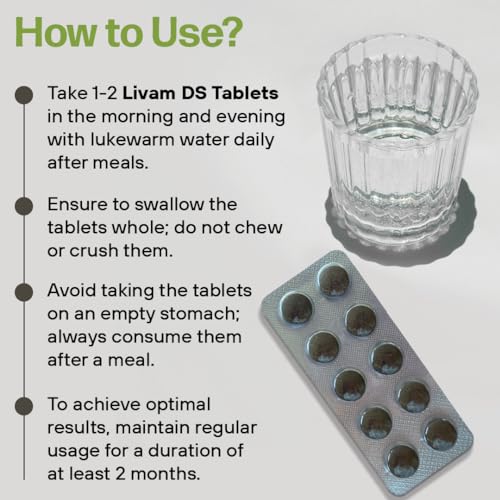 How to Use?

Take 1-2 Livam DS Tablets in the morning and evening with lukewarm water daily after meals.

Ensure to swallow the tablets whole; do not chew or crush them.

Avoid taking the tablets on an empty stomach; always consume them after a meal.

To achieve optimal results, maintain regular usage for a duration of at least 2 months.