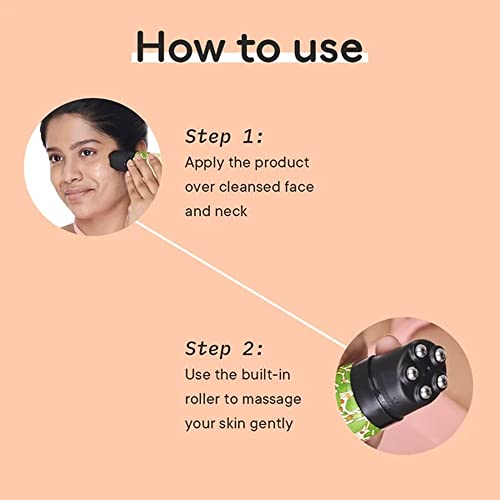 How to use

Step 1:
Apply the product over cleansed face and neck

Step 2:
Use the built-in roller to massage your skin gently