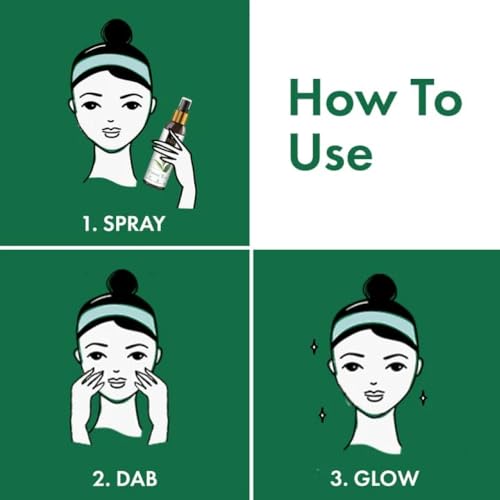 1. SPRAY

How To Use

2. DAB

3. GLOW