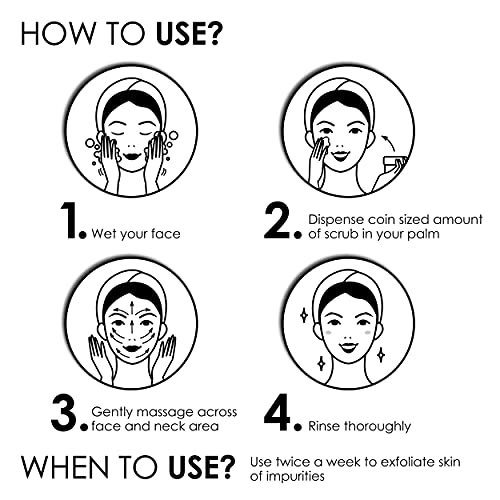 HOW TO USE?

1. Wet your face

2. Dispense coin sized amount of scrub in your palm

3. Gently massage across face and neck area

4. Rinse thoroughly

WHEN TO USE? Use twice a week to exfoliate skin of impurities