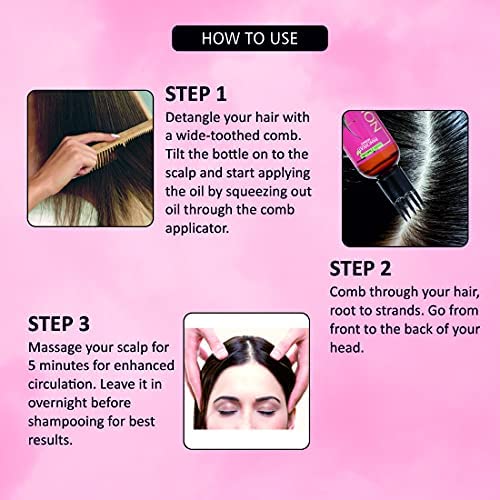 HOW TO USE

STEP 1
Detangle your hair with a wide-toothed comb. Tilt the bottle on to the scalp and start applying the oil by squeezing out oil through the comb applicator.

STEP 2
Comb through your hair, root to strands. Go from front to the back of your head.

STEP 3
Massage your scalp for 5 minutes for enhanced circulation. Leave it in overnight before shampooing for best results.