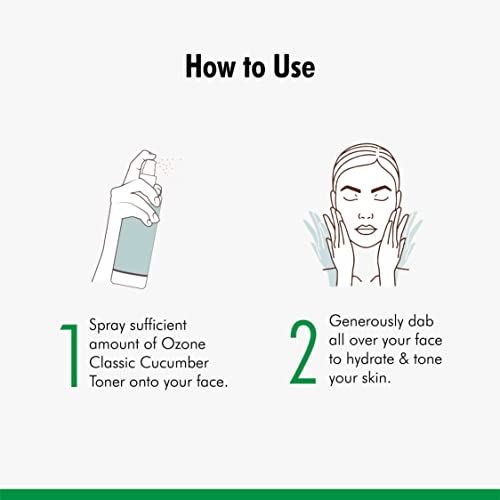 How to Use

1 Spray sufficient amount of Ozone Classic Cucumber Toner onto your face.

2 Generously dab all over your face to hydrate & tone your skin.