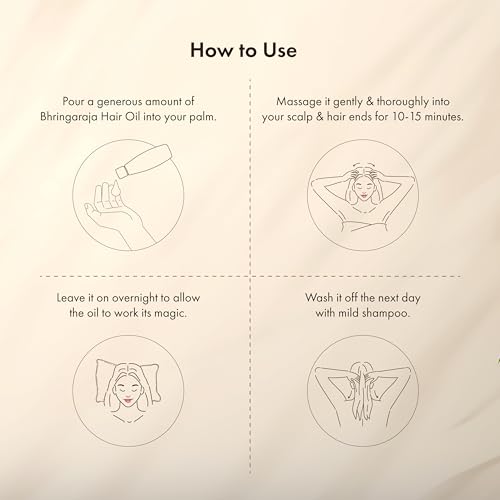 How to Use

Pour a generous amount of Bhringaraja Hair Oil into your palm.

Massage it gently & thoroughly into your scalp & hair ends for 10-15 minutes.

Leave it on overnight to allow the oil to work its magic.

Wash it off the next day with mild shampoo.