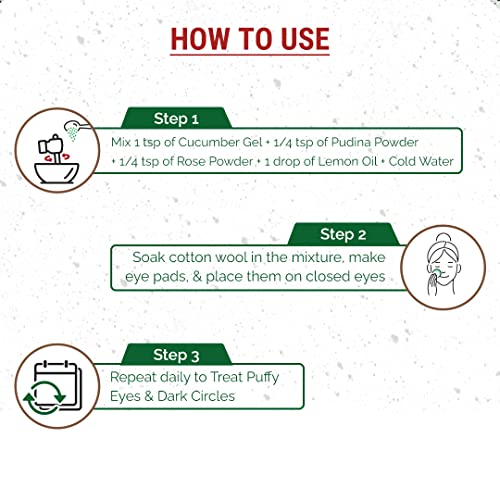 HOW TO USE

Step 1

Mix 1 tsp of Cucumber Gel + 1/4 tsp of Pudina Powder + 1/4 tsp of Rose Powder + 1 drop of Lemon Oil + Cold Water

Step 2

Soak cotton wool in the mixture, make eye pads, & place them on closed eyes

Step 3

Repeat daily to Treat Puffy Eyes & Dark Circles