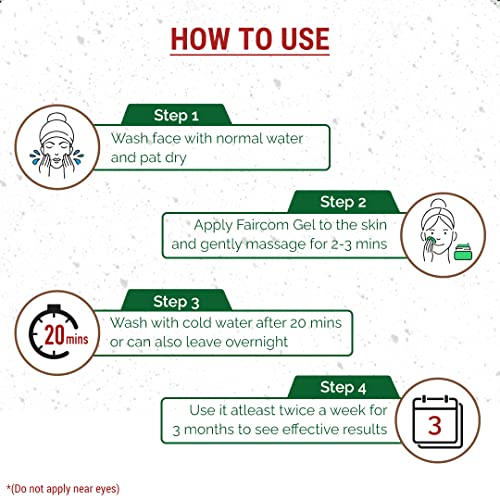 HOW TO USE

Step 1
Wash face with normal water and pat dry

Step 2
Apply Faircom Gel to the skin and gently massage for 2-3 mins

Step 3
20 mins
Wash with cold water after 20 mins or can also leave overnight

Step 4
Use it atleast twice a week for 3 months to see effective results
3

*(Do not apply near eyes)