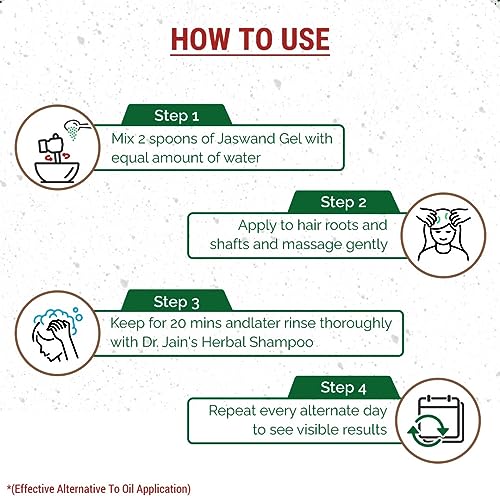 HOW TO USE

Step 1
Mix 2 spoons of Jaswand Gel with equal amount of water

Step 2
Apply to hair roots and shafts and massage gently

Step 3
Keep for 20 mins andlater rinse thoroughly with Dr. Jain's Herbal Shampoo

Step 4
Repeat every alternate day to see visible results

*(Effective Alternative To Oil Application)