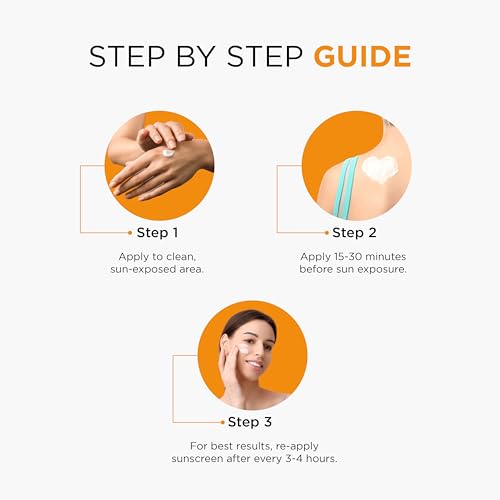 STEP BY STEP GUIDE

Step 1

Apply to clean, sun-exposed area.

Step 2

Apply 15-30 minutes before sun exposure.

Step 3

For best results, re-apply sunscreen after every 3-4 hours.