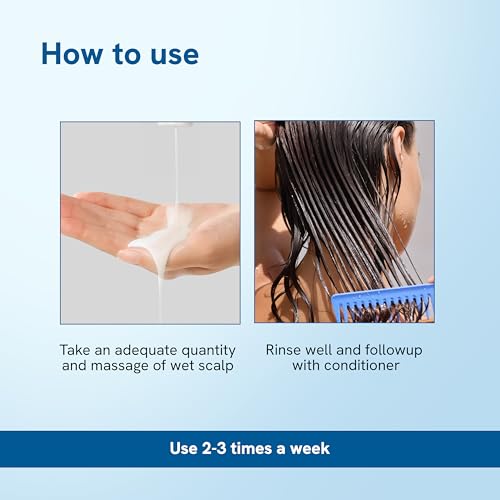 How to use

Take an adequate quantity and massage of wet scalp

Rinse well and followup with conditioner

Use 2-3 times a week