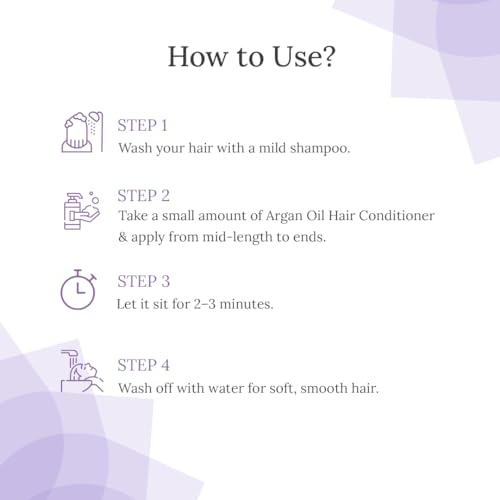 How to Use?

STEP 1
Wash your hair with a mild shampoo.

STEP 2
Take a small amount of Argan Oil Hair Conditioner & apply from mid-length to ends.

STEP 3
Let it sit for 2–3 minutes.

STEP 4
Wash off with water for soft, smooth hair.