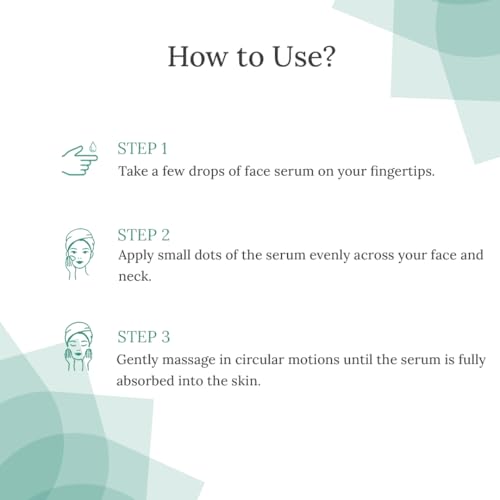 How to Use?

STEP 1
Take a few drops of face serum on your fingertips.

STEP 2
Apply small dots of the serum evenly across your face and neck.

STEP 3
Gently massage in circular motions until the serum is fully absorbed into the skin.