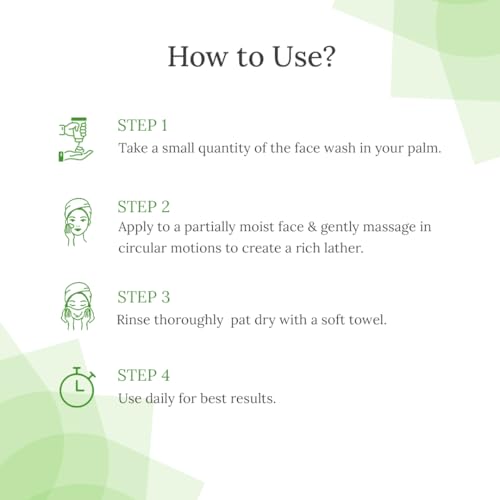 How to Use?

STEP 1
Take a small quantity of the face wash in your palm.

STEP 2
Apply to a partially moist face & gently massage in circular motions to create a rich lather.

STEP 3
Rinse thoroughly  pat dry with a soft towel.

STEP 4
Use daily for best results.