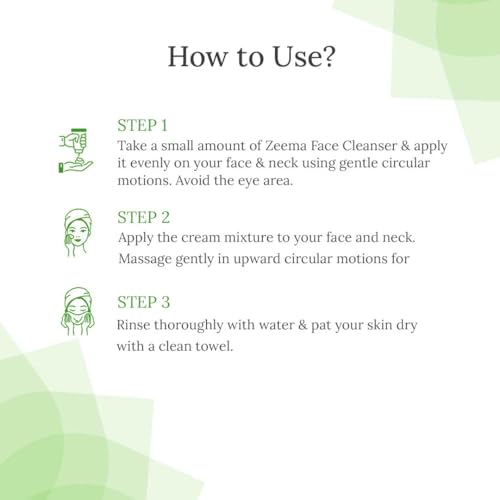 How to Use?

STEP 1
Take a small amount of Zeema Face Cleanser & apply it evenly on your face & neck using gentle circular motions. Avoid the eye area.

STEP 2
Apply the cream mixture to your face and neck. Massage gently in upward circular motions for

STEP 3
Rinse thoroughly with water & pat your skin dry with a clean towel.