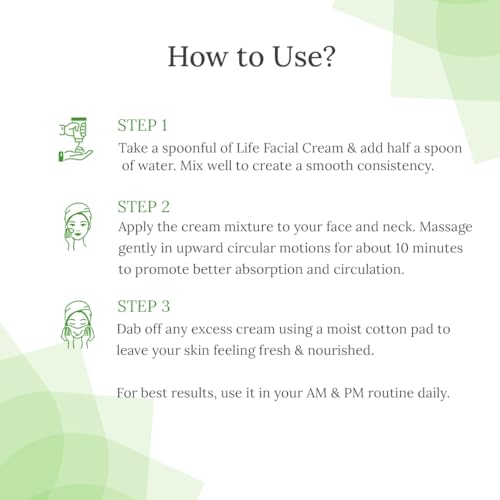 How to Use?

STEP 1
Take a spoonful of Life Facial Cream & add half a spoon of water. Mix well to create a smooth consistency.

STEP 2
Apply the cream mixture to your face and neck. Massage gently in upward circular motions for about 10 minutes to promote better absorption and circulation.

STEP 3
Dab off any excess cream using a moist cotton pad to leave your skin feeling fresh & nourished.

For best results, use it in your AM & PM routine daily.