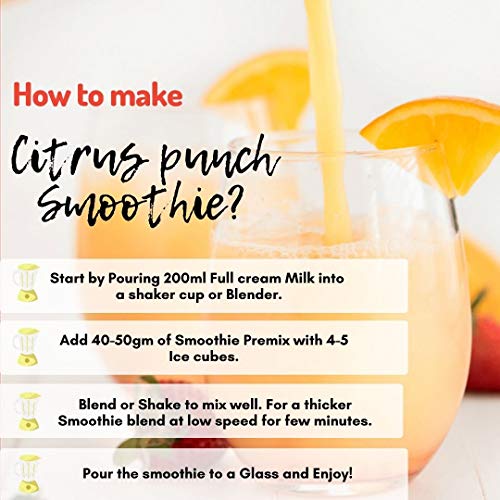 How to make

Citrus punch Smoothie?

Start by Pouring 200ml Full cream Milk into a shaker cup or Blender.

Add 40-50gm of Smoothie Premix with 4-5 Ice cubes.

Blend or Shake to mix well. For a thicker Smoothie blend at low speed for few minutes.

Pour the smoothie to a Glass and Enjoy!