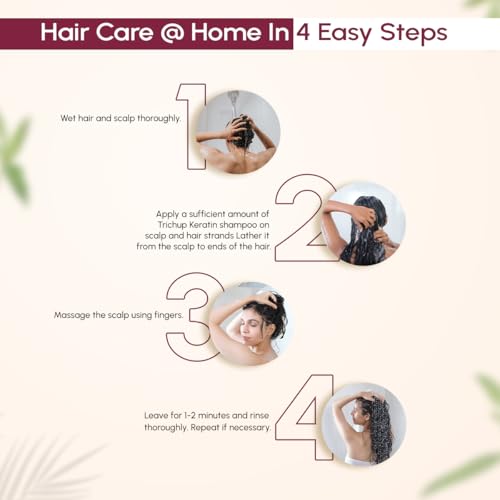 Hair Care @ Home In 4 Easy Steps

1

Wet hair and scalp thoroughly.

2

Apply a sufficient amount of Trichup Keratin shampoo on scalp and hair strands Lather it from the scalp to ends of the hair.

3

Massage the scalp using fingers.

4

Leave for 1-2 minutes and rinse thoroughly. Repeat if necessary.