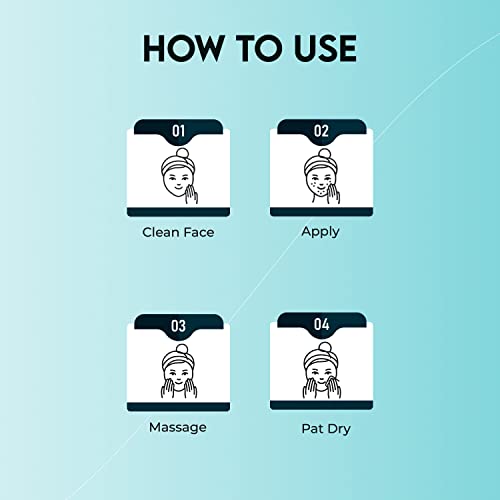 HOW TO USE

01
Clean Face

02
Apply

03
Massage

04
Pat Dry