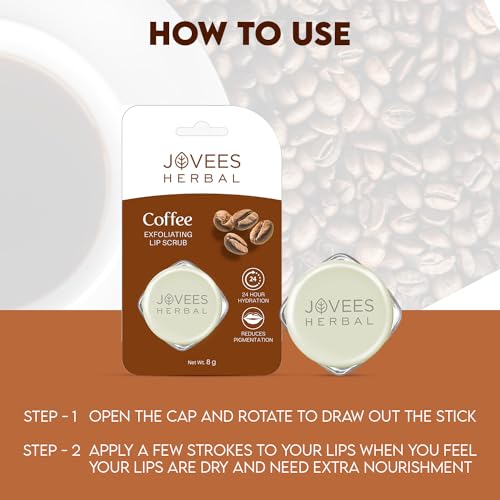 HOW TO USE

JOVEES HERBAL

Coffee
EXFOLIATING LIP SCRUB

JOVEES HERBAL

24
24 HOUR HYDRATION

REDUCES PIGMENTATION

Net Wt. 8 g

JOVEES HERBAL

STEP - 1 OPEN THE CAP AND ROTATE TO DRAW OUT THE STICK

STEP - 2 APPLY A FEW STROKES TO YOUR LIPS WHEN YOU FEEL YOUR LIPS ARE DRY AND NEED EXTRA NOURISHMENT