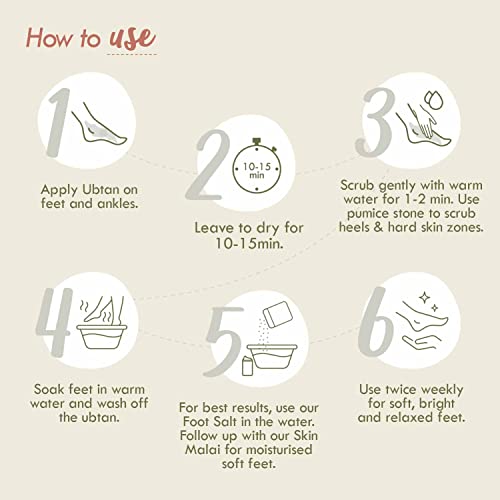 How to use

1

Apply Ubtan on feet and ankles.

2

10-15 min

Leave to dry for 10-15min.

3

Scrub gently with warm water for 1-2 min. Use pumice stone to scrub heels & hard skin zones.

4

Soak feet in warm water and wash off the ubtan.

5

For best results, use our Foot Salt in the water. Follow up with our Skin Malai for moisturised soft feet.

6

Use twice weekly for soft, bright and relaxed feet.