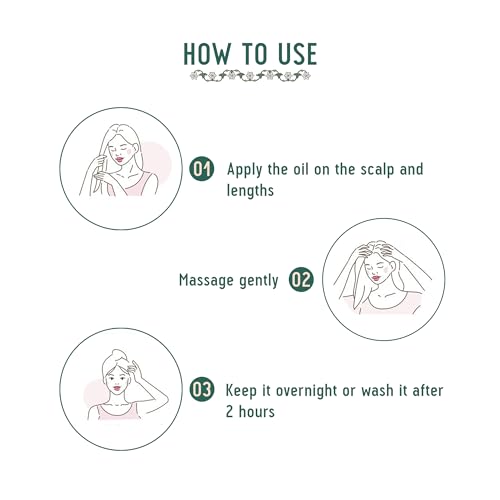 HOW TO USE

01 Apply the oil on the scalp and lengths

Massage gently 02

03 Keep it overnight or wash it after 2 hours